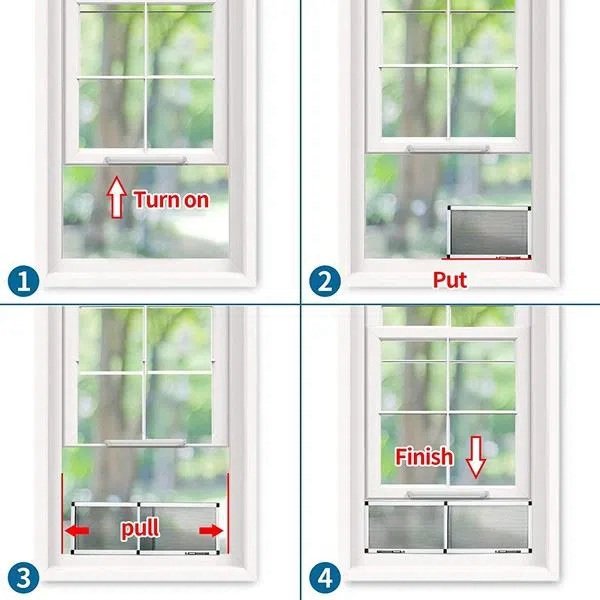 Turn on

1

Put

2

pull

3

Finish

4