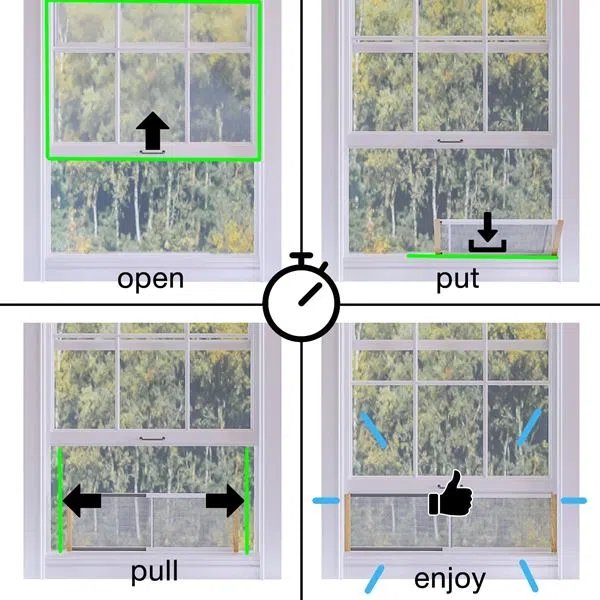 open

put

pull

enjoy