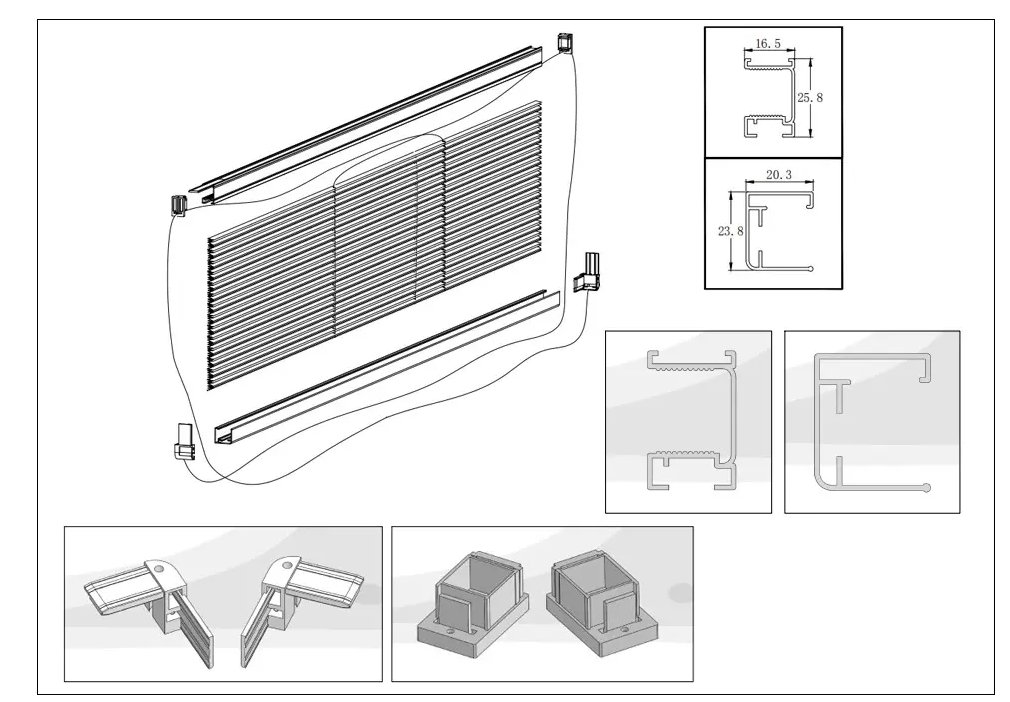 16.5
25.8
20.3
23.8