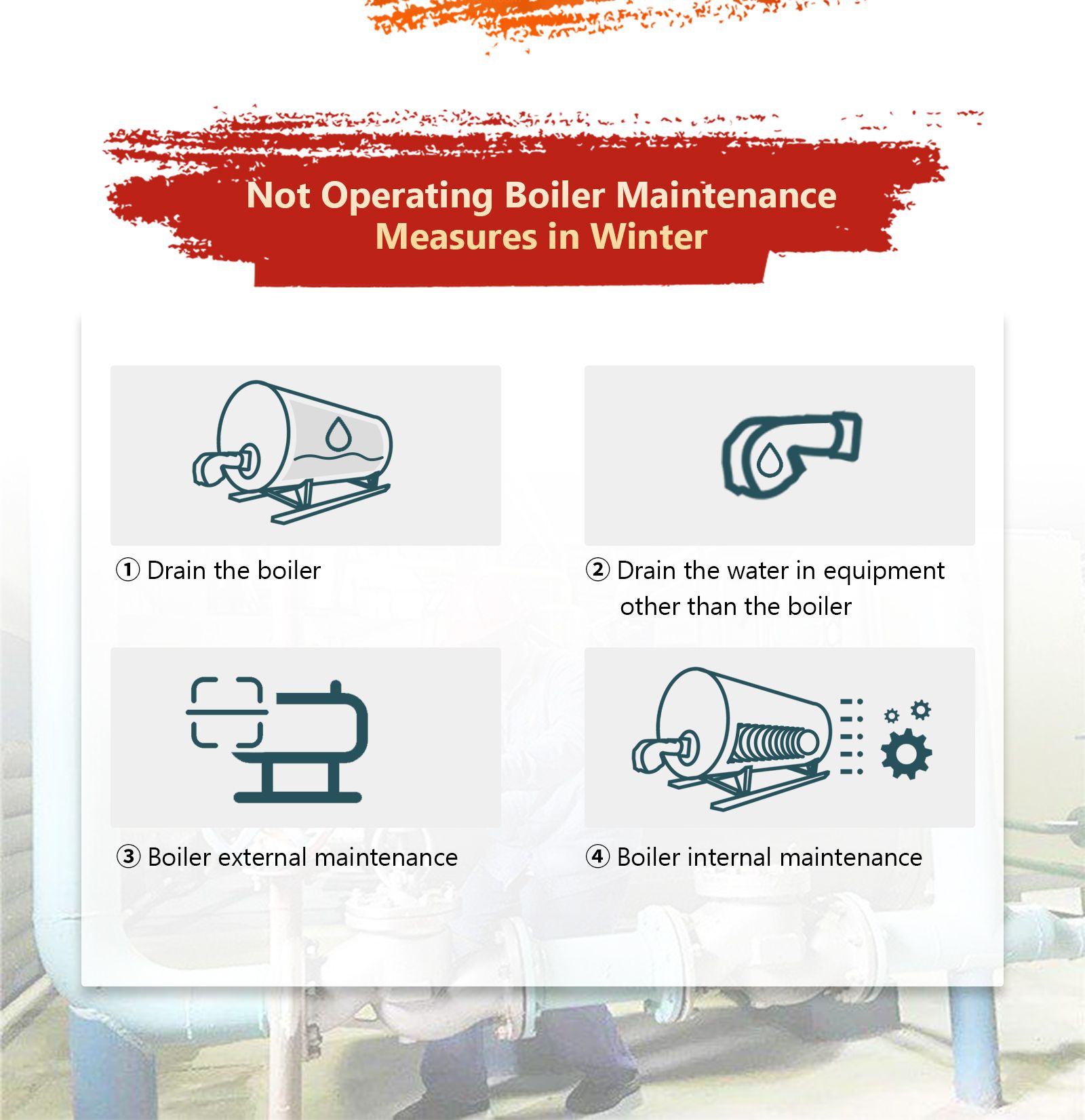 Not Operating Boiler Maintenance Measures in Winter

① Drain the boiler

② Drain the water in equipment other than the boiler

③ Boiler external maintenance

④ Boiler internal maintenance