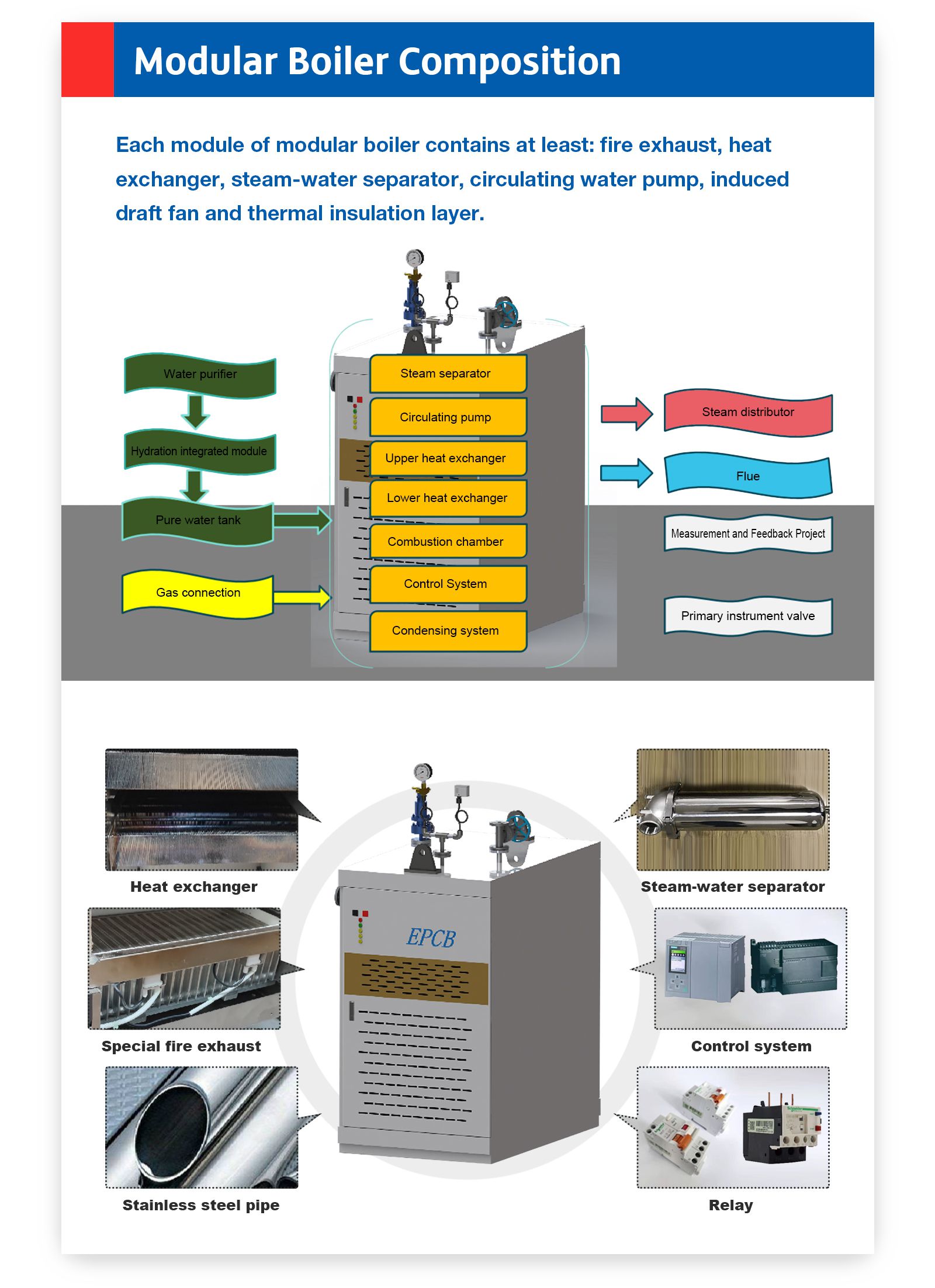 Modular Boiler Composition

Each module of modular boiler contains at least: fire exhaust, heat exchanger, steam-water separator, circulating water pump, induced draft fan and thermal insulation layer.

Water purifier

Hydration integrated module

Pure water tank

Gas connection

Steam separator

Circulating pump

Upper heat exchanger

Lower heat exchanger

Combustion chamber

Control System

Condensing system

Steam distributor

Flue

Measurement and Feedback Project

Primary instrument valve

Heat exchanger

Special fire exhaust

Stainless steel pipe

EPCB

Steam-water separator

Control system

Relay