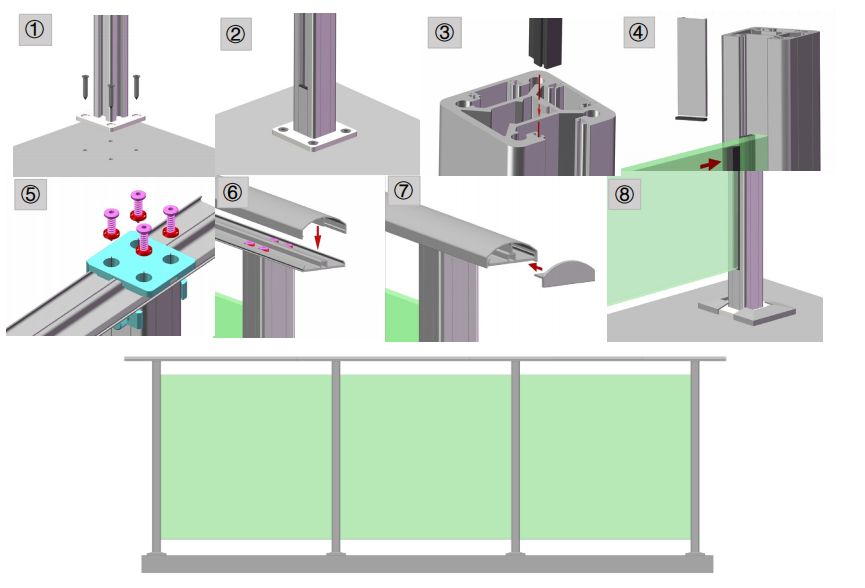 ①

②

③

④

⑤

⑥

⑦

⑧