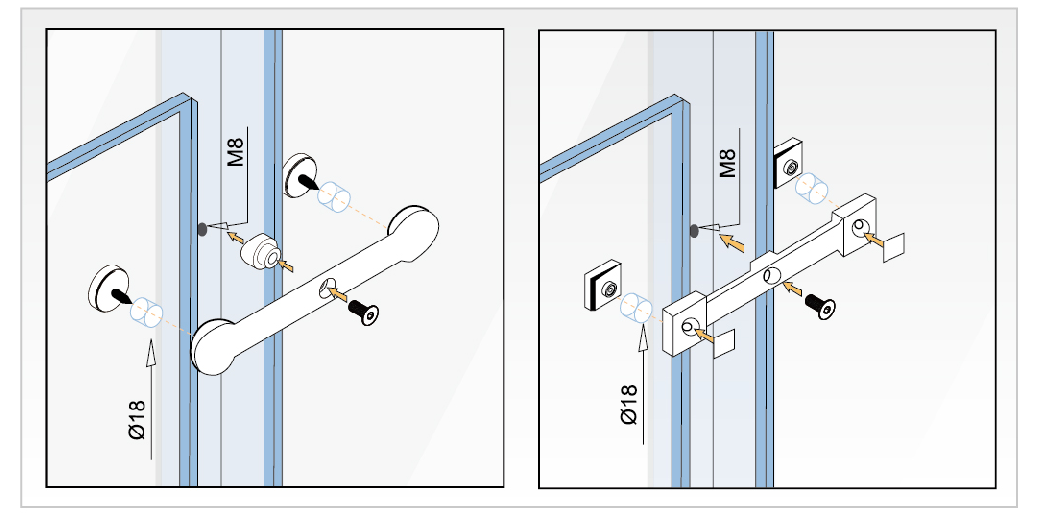 M8
Ø18
M8
Ø18