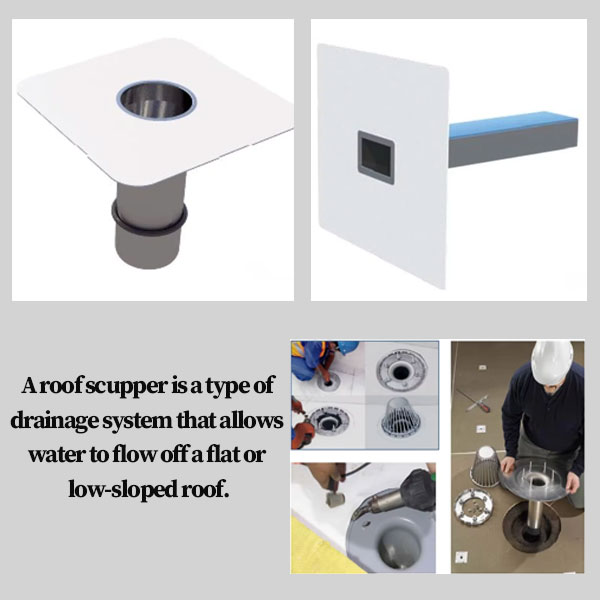 A roof scupper is a type of drainage system that allows water to flow off a flat or low-sloped roof.