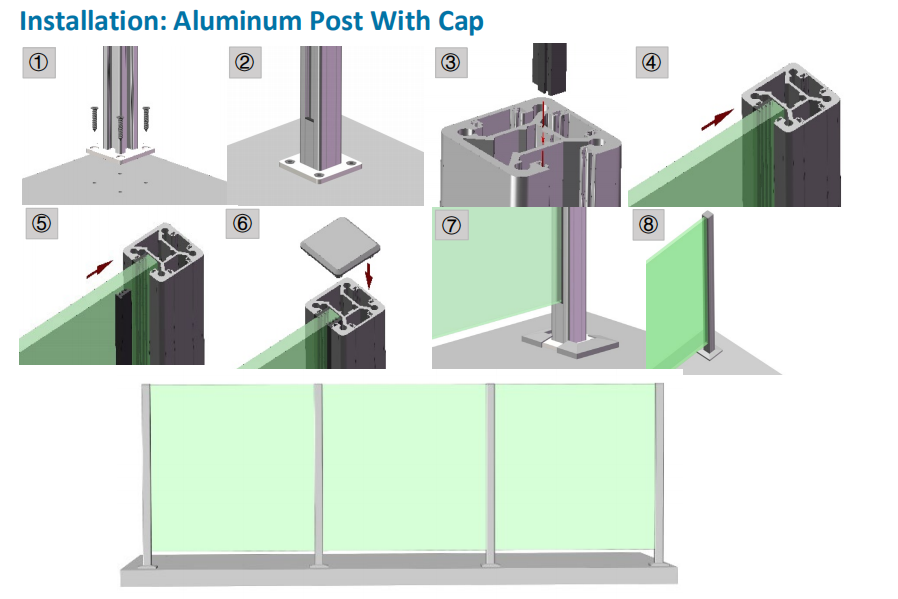 Installation: Aluminum Post With Cap

①

②

③

④

⑤

⑥

⑦

⑧