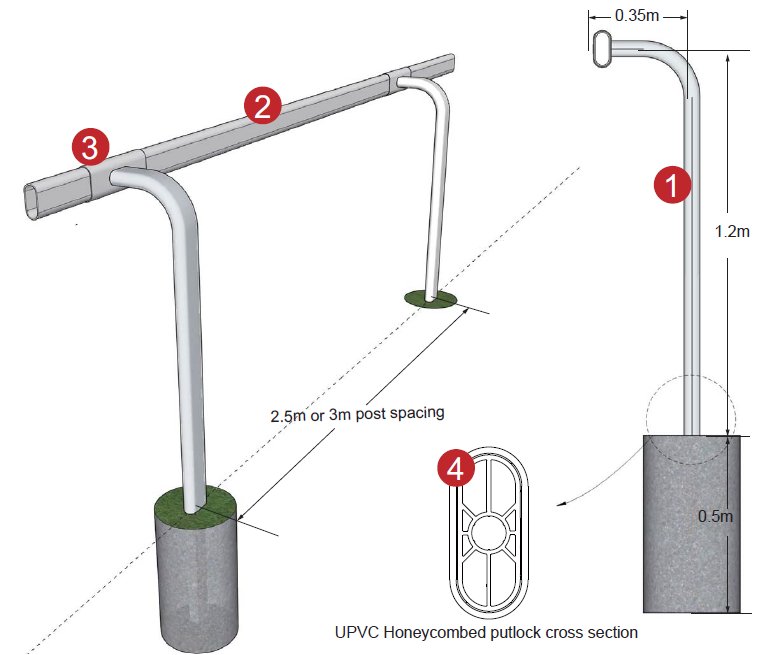 0.35m

3

2

1

1.2m

2.5m or 3m post spacing

4

0.5m

UPVC Honeycombed putlock cross section