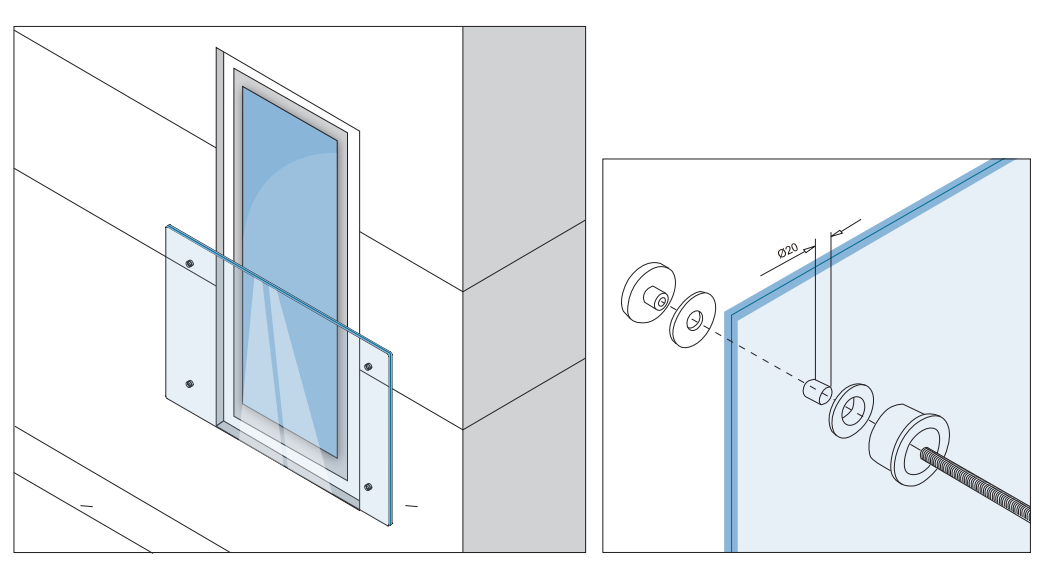 Ø20