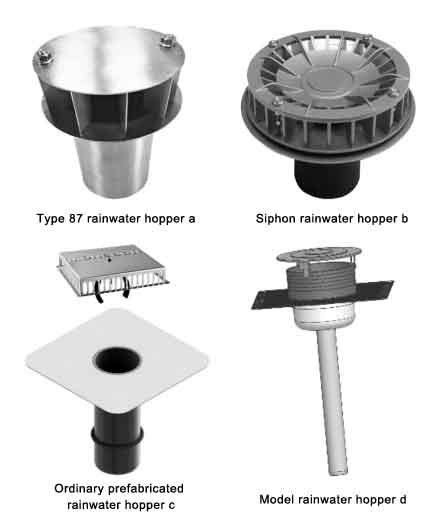 Type 87 rainwater hopper a

Siphon rainwater hopper b

Ordinary prefabricated rainwater hopper c

Model rainwater hopper d