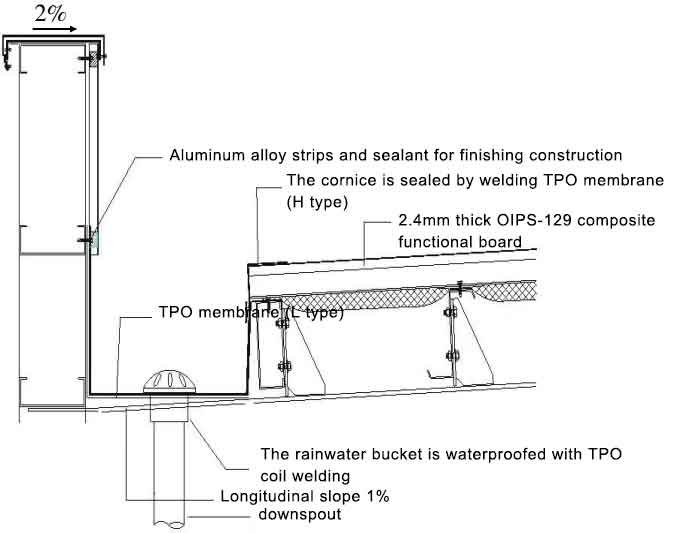 2%

Aluminum alloy strips and sealant for finishing construction

The cornice is sealed by welding TPO membrane (H type)

2.4mm thick OIPS-129 composite functional board

TPO membrane (L type)

The rainwater bucket is waterproofed with TPO coil welding

Longitudinal slope 1%

downspout