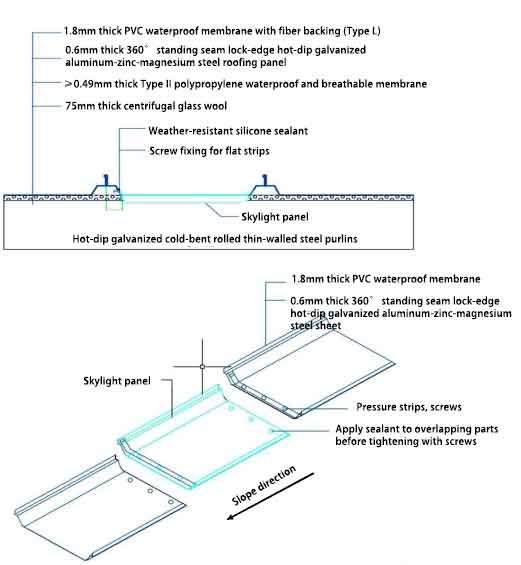 1.8mm thick PVC waterproof membrane with fiber backing (Type L)

0.6mm thick 360° standing seam lock-edge hot-dip galvanized aluminum-zinc-magnesium steel roofing panel

≥0.49mm thick Type II polypropylene waterproof and breathable membrane

75mm thick centrifugal glass wool

Weather-resistant silicone sealant

Screw fixing for flat strips

Skylight panel

Hot-dip galvanized cold-bent rolled thin-walled steel purlins

1.8mm thick PVC waterproof membrane

0.6mm thick 360° standing seam lock-edge hot-dip galvanized aluminum-zinc-magnesium steel sheet

Skylight panel

Pressure strips, screws

Apply sealant to overlapping parts before tightening with screws

Slope direction