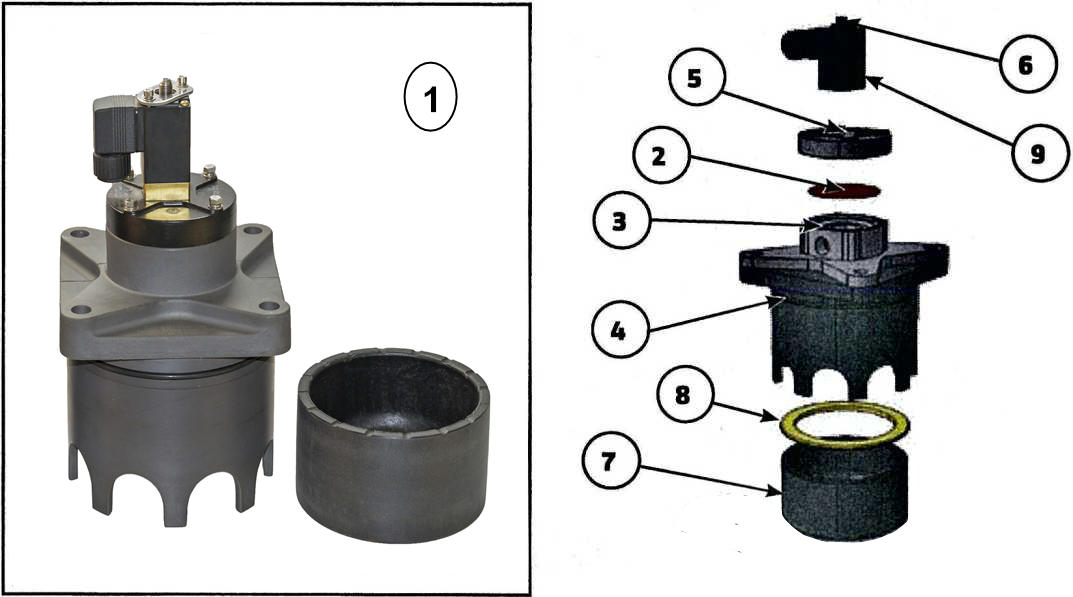 1

6
5
9
2
3
4
8
7