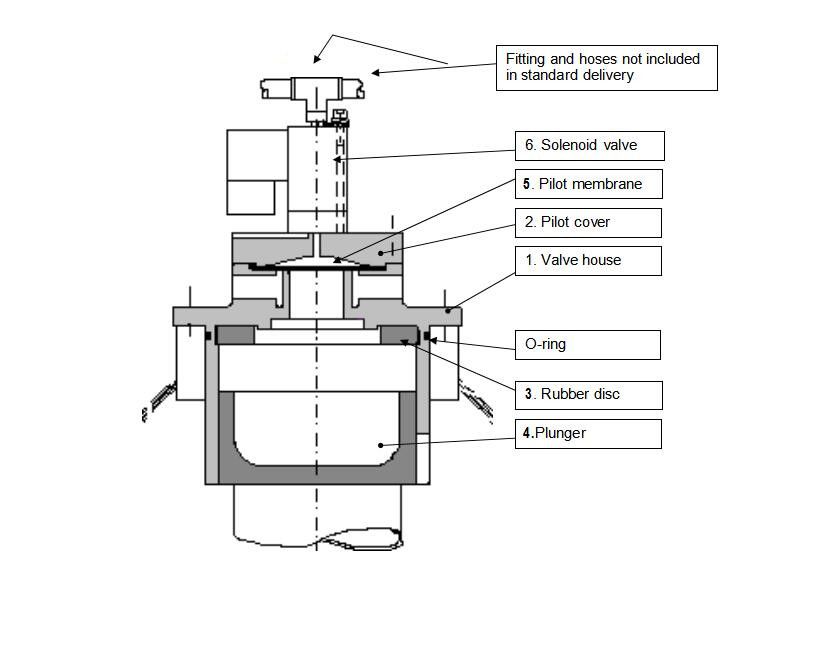 Fitting and hoses not included in standard delivery

6. Solenoid valve

5. Pilot membrane

2. Pilot cover

1. Valve house

O-ring

3. Rubber disc

4.Plunger