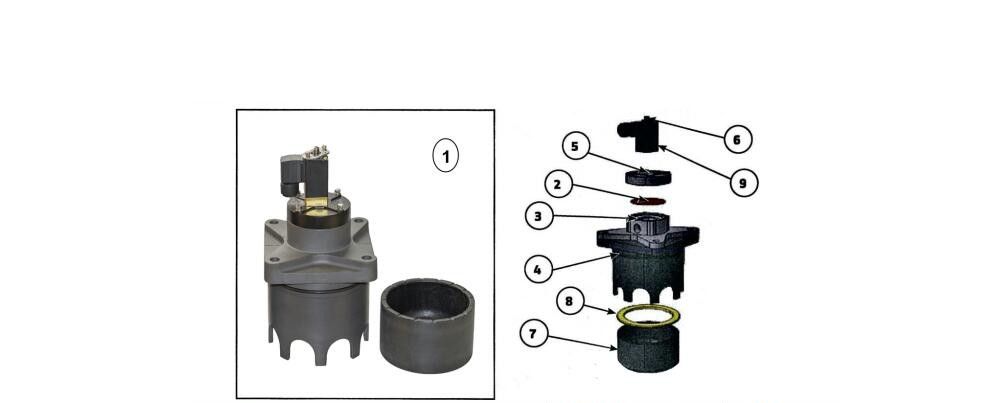 1

6
5
9
2
3
4
8
7