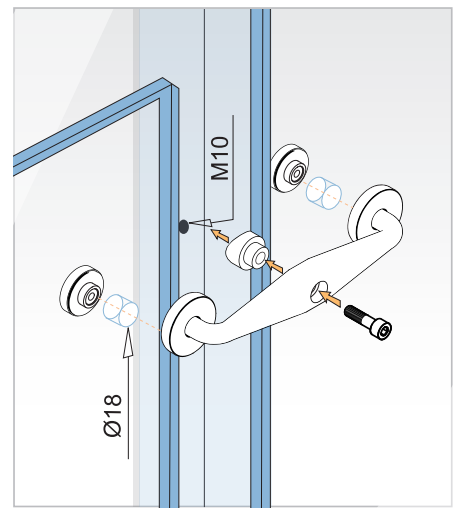 M10

Ø18