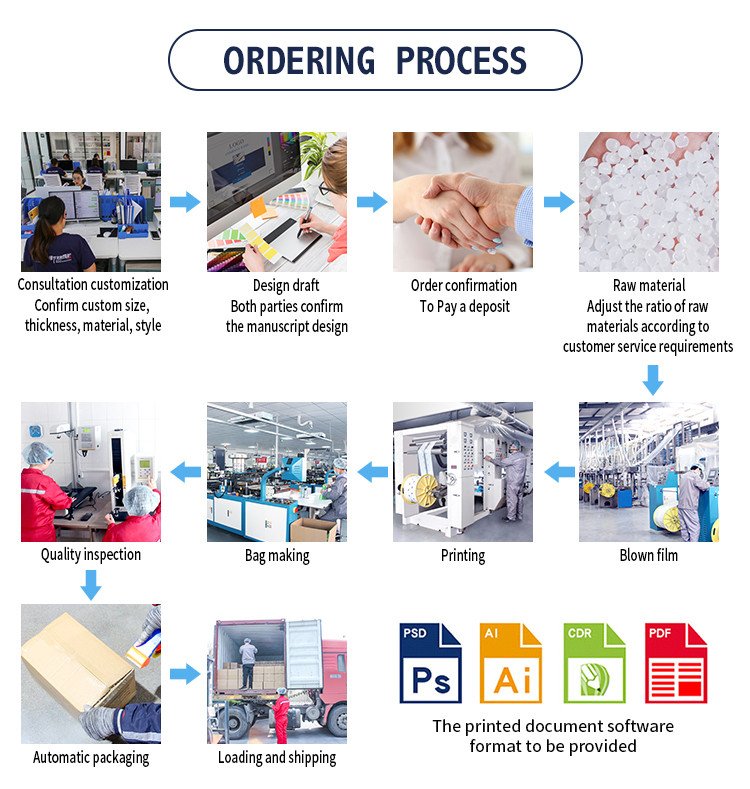 ORDERING PROCESS

Consultation customization
Confirm custom size, thickness, material, style

Design draft
Both parties confirm the manuscript design

Order confirmation
To Pay a deposit

Raw material
Adjust the ratio of raw materials according to customer service requirements

Blown film

Printing

Bag making

Quality inspection

Automatic packaging

Loading and shipping

PSD
Ps

AI
Ai

CDR

PDF

The printed document software format to be provided