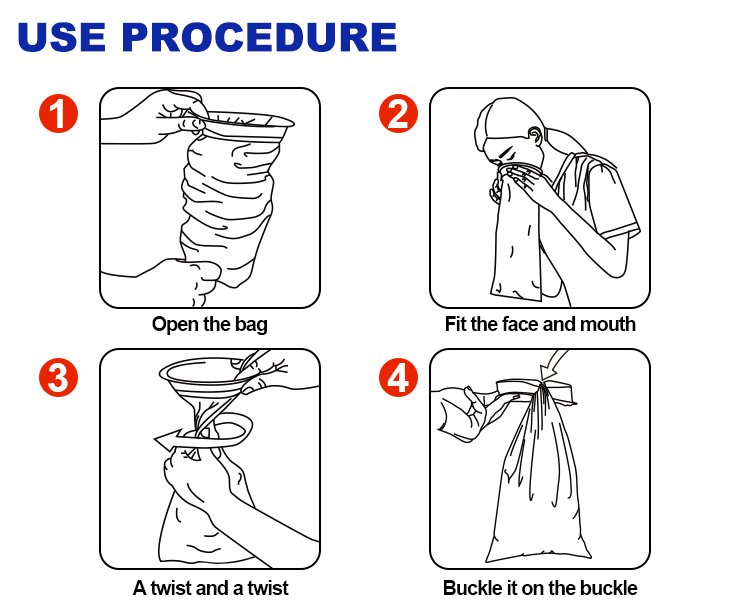 USE PROCEDURE

1

Open the bag

2

Fit the face and mouth

3

A twist and a twist

4

Buckle it on the buckle